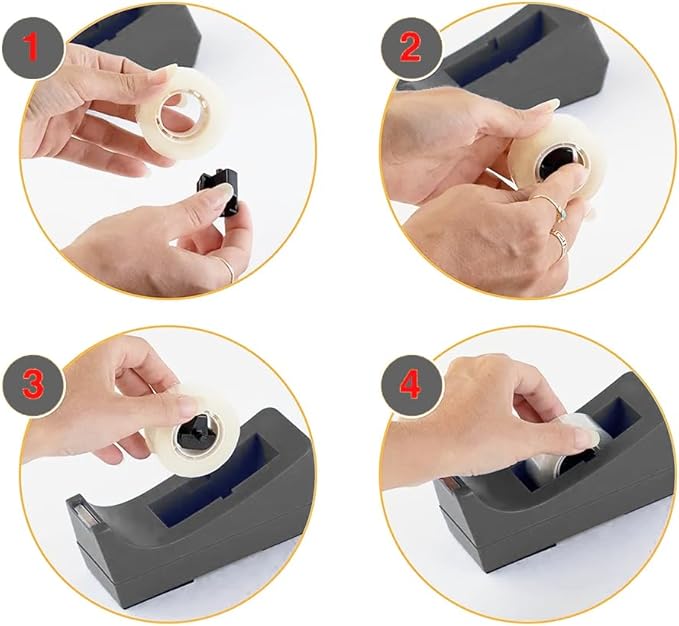 1

2

3

4