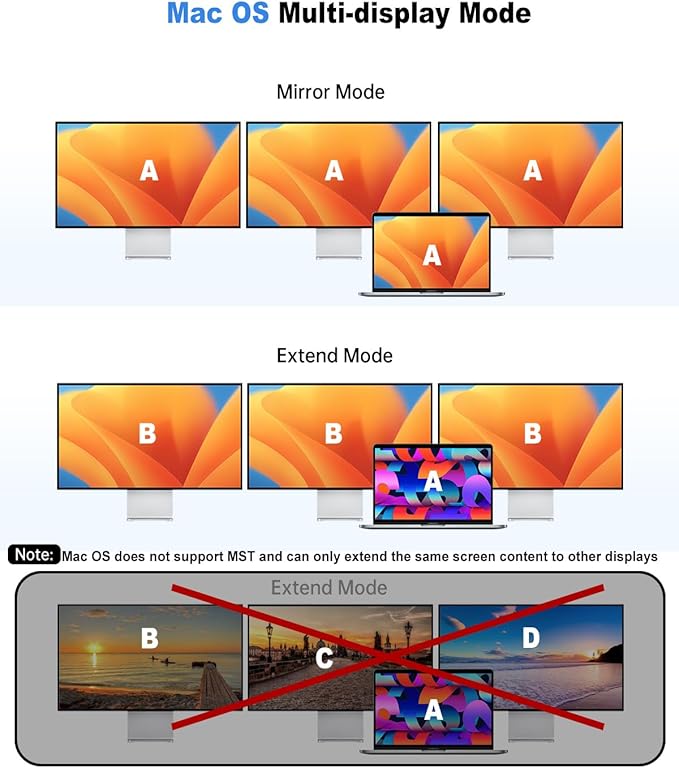 Mac OS Multi-display Mode

Mirror Mode

A A A A

Extend Mode

B B B A

Note: Mac OS does not support MST and can only extend the same screen content to other displays

Extend Mode

B C D A