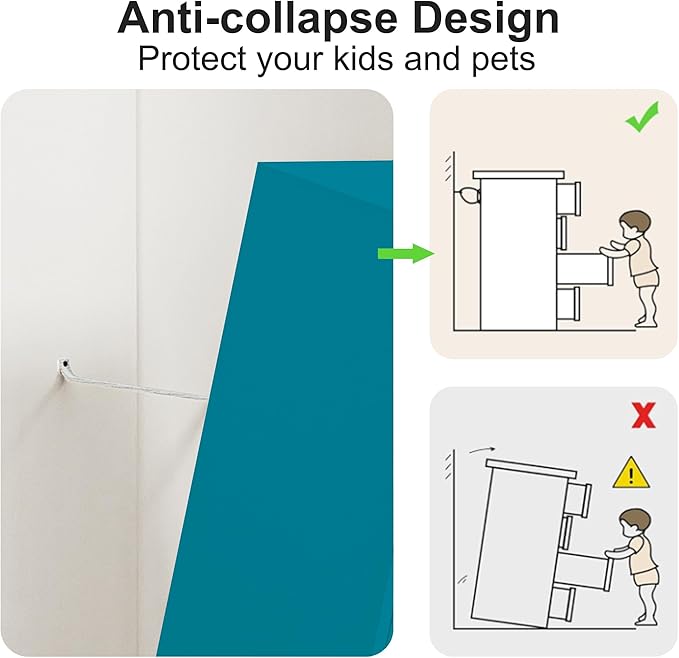 Anti-collapse Design
Protect your kids and pets