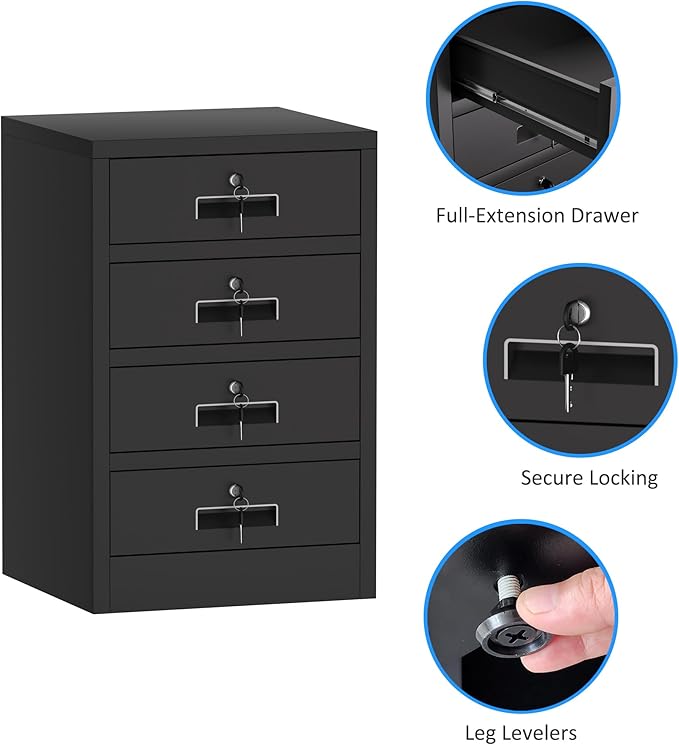 Full-Extension Drawer

Secure Locking

Leg Levelers