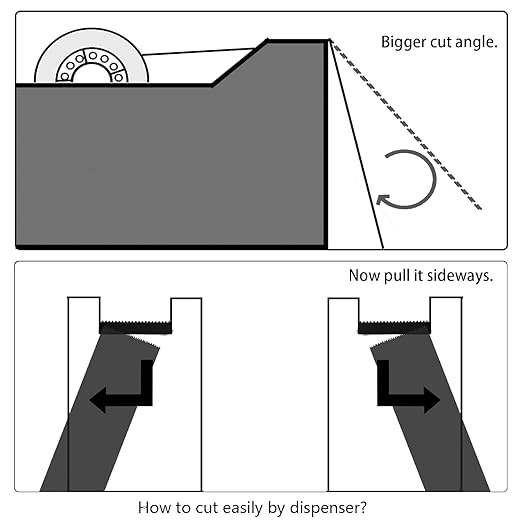 Bigger cut angle.

Now pull it sideways.

How to cut easily by dispenser?