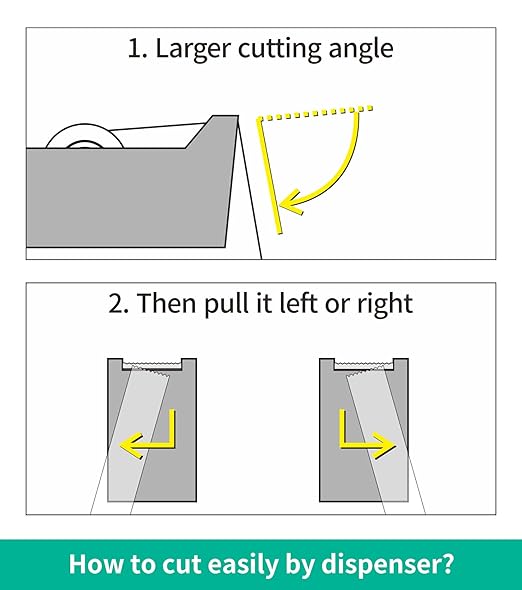 1. Larger cutting angle

2. Then pull it left or right

How to cut easily by dispenser?