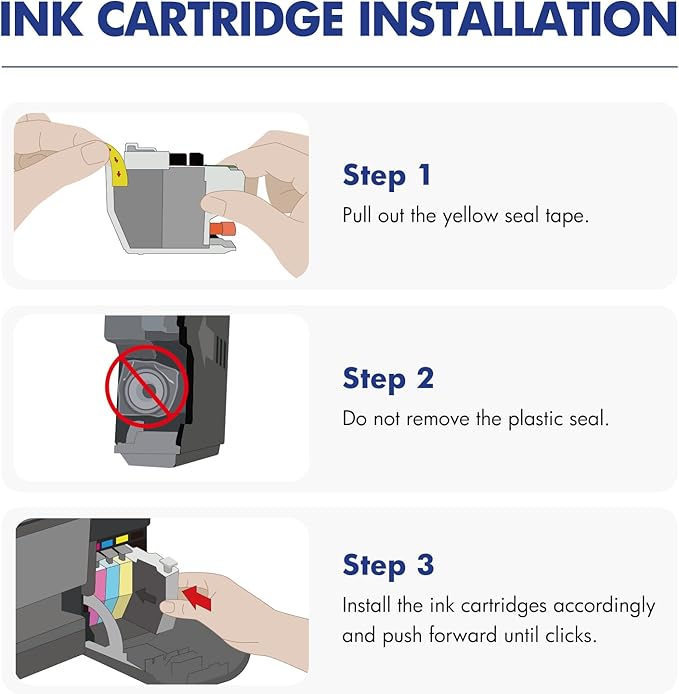 INK CARTRIDGE INSTALLATION

Step 1
Pull out the yellow seal tape.

Step 2
Do not remove the plastic seal.

Step 3
Install the ink cartridges accordingly and push forward until clicks.