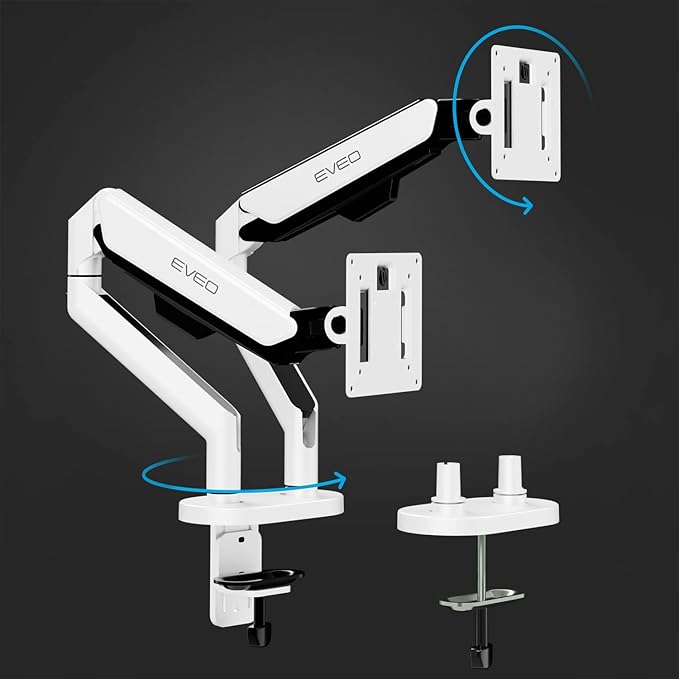 EVEO
EVEO