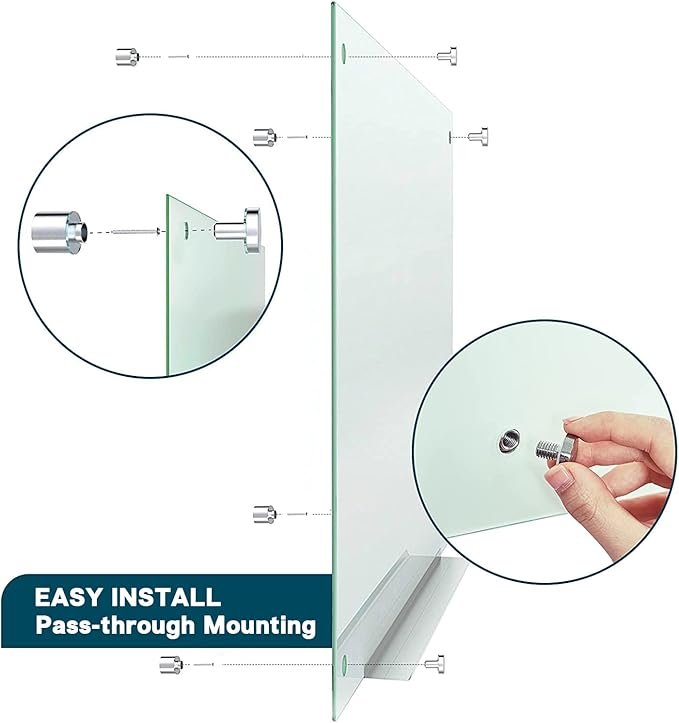 EASY INSTALL
Pass-through Mounting