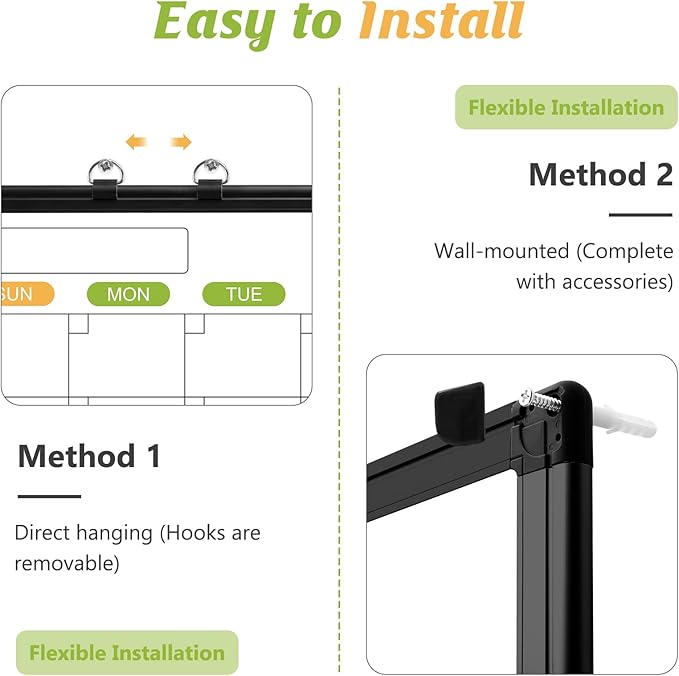 Easy to Install

SUN MON TUE

Method 1

Direct hanging (Hooks are removable)

Flexible Installation

Flexible Installation

Method 2

Wall-mounted (Complete with accessories)