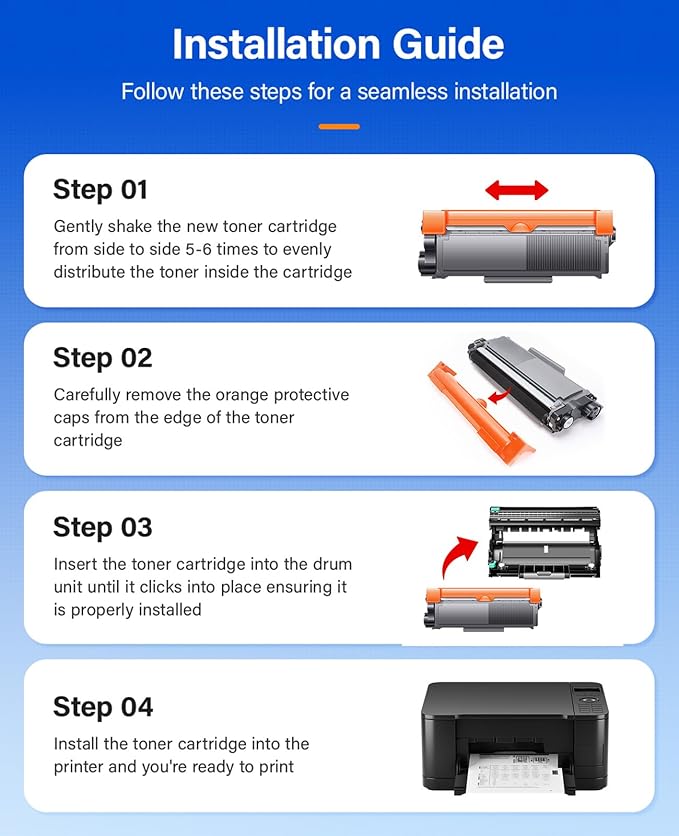 Installation Guide

Follow these steps for a seamless installation

Step 01

Gently shake the new toner cartridge from side to side 5-6 times to evenly distribute the toner inside the cartridge

Step 02

Carefully remove the orange protective caps from the edge of the toner cartridge

Step 03

Insert the toner cartridge into the drum unit until it clicks into place ensuring it is properly installed

Step 04

Install the toner cartridge into the printer and you're ready to print