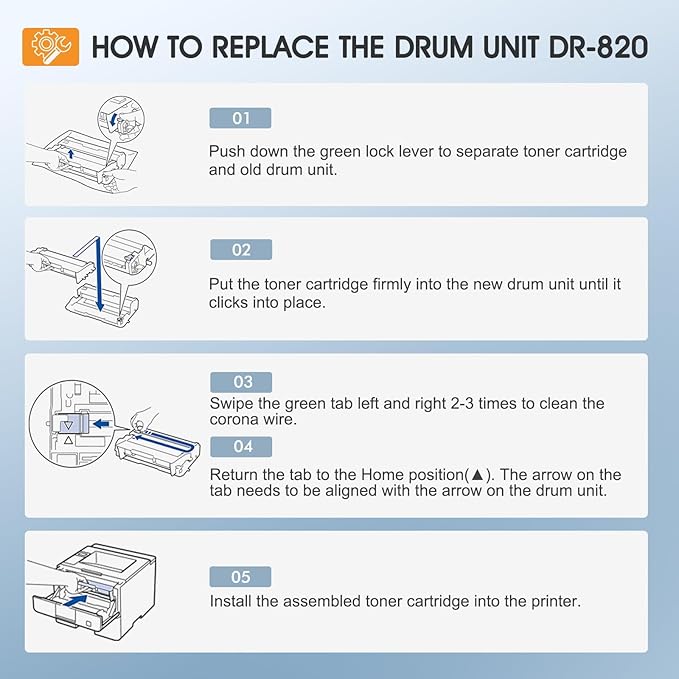 HOW TO REPLACE THE DRUM UNIT DR-820

01

Push down the green lock lever to separate toner cartridge and old drum unit.

02

Put the toner cartridge firmly into the new drum unit until it clicks into place.

03

Swipe the green tab left and right 2-3 times to clean the corona wire.

04

Return the tab to the Home position(▲). The arrow on the tab needs to be aligned with the arrow on the drum unit.

05

Install the assembled toner cartridge into the printer.