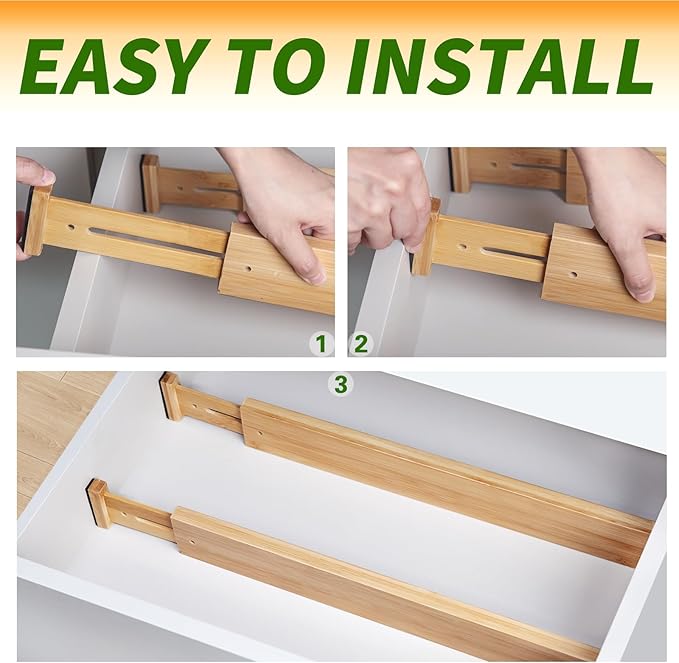 EASY TO INSTALL

1

2

3