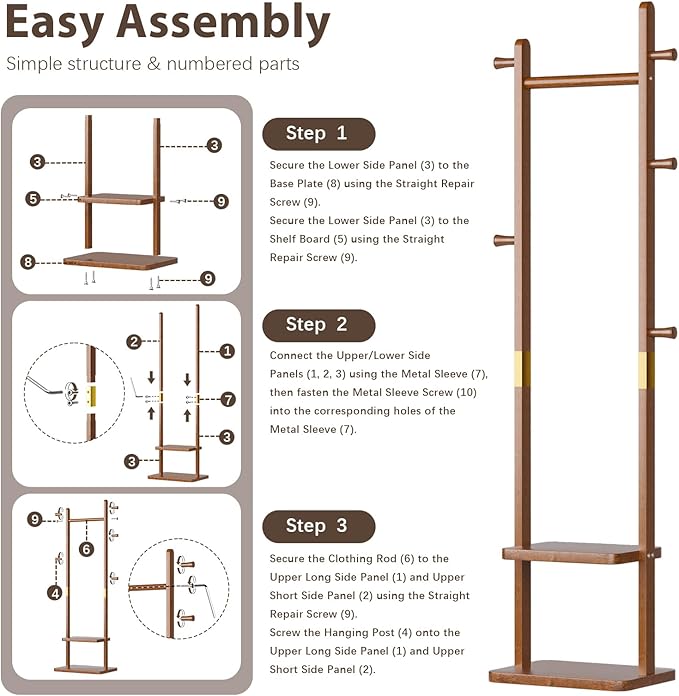 Easy Assembly

Simple structure & numbered parts

3
3
5
9
8
9

Step 1

Secure the Lower Side Panel (3) to the Base Plate (8) using the Straight Repair Screw (9).
Secure the Lower Side Panel (3) to the Shelf Board (5) using the Straight Repair Screw (9).

2
1
7
3
3

Step 2

Connect the Upper/Lower Side Panels (1, 2, 3) using the Metal Sleeve (7), then fasten the Metal Sleeve Screw (10) into the corresponding holes of the Metal Sleeve (7).

9
6
4

Step 3

Secure the Clothing Rod (6) to the Upper Long Side Panel (1) and Upper Short Side Panel (2) using the Straight Repair Screw (9).
Screw the Hanging Post (4) onto the Upper Long Side Panel (1) and Upper Short Side Panel (2).