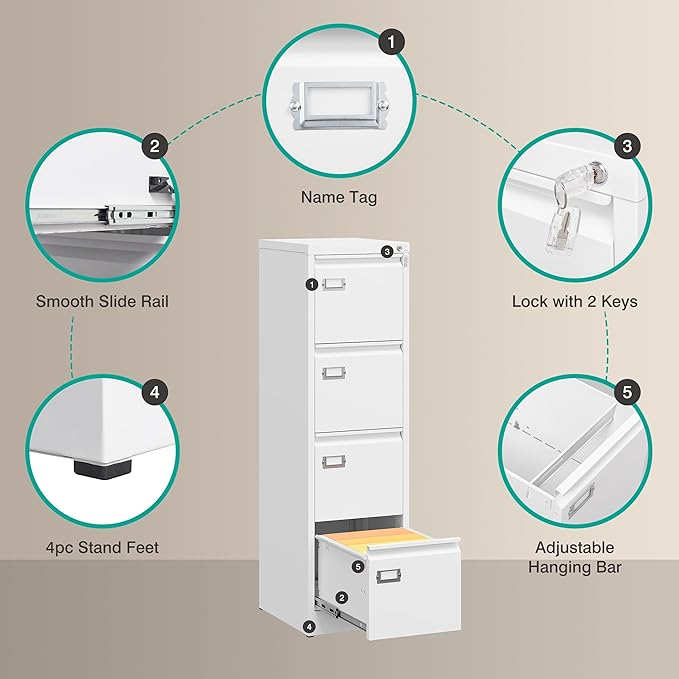 1
Name Tag

2
Smooth Slide Rail

3
Lock with 2 Keys

4
4pc Stand Feet

5
Adjustable Hanging Bar

3
1
5
2
4