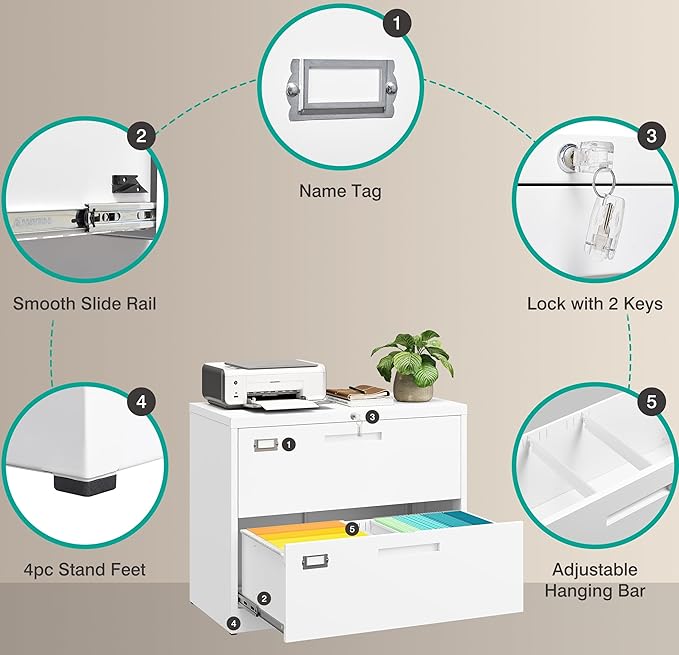 1

Name Tag

2

Smooth Slide Rail

3

Lock with 2 Keys

4

4pc Stand Feet

5

Adjustable Hanging Bar

3

1

5

2

4