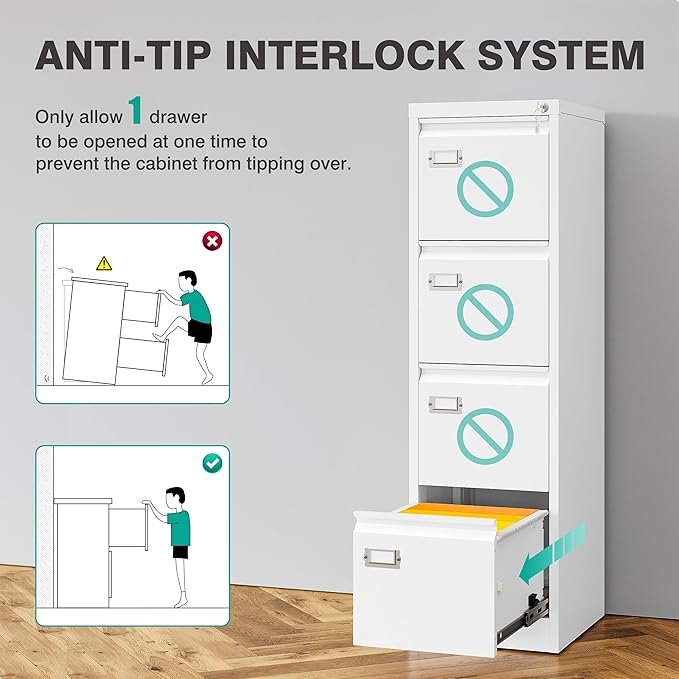 ANTI-TIP INTERLOCK SYSTEM

Only allow 1 drawer to be opened at one time to prevent the cabinet from tipping over.