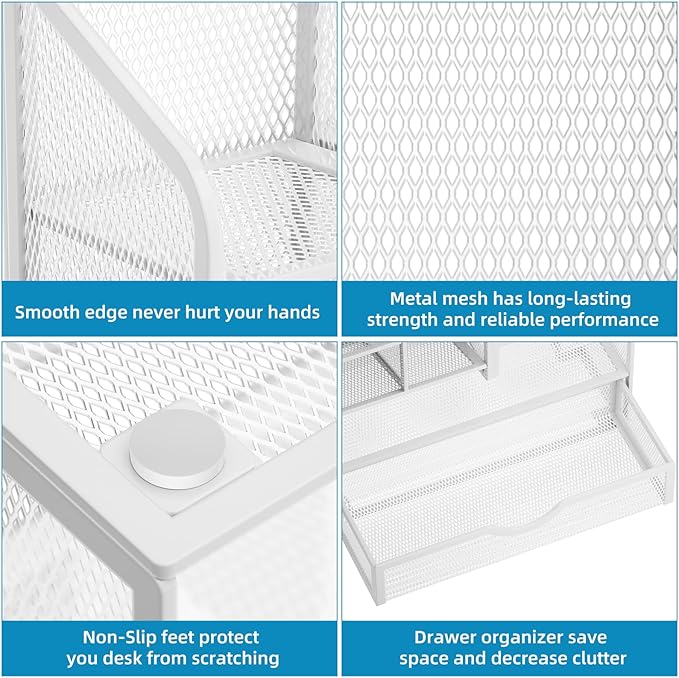 Smooth edge never hurt your hands

Metal mesh has long-lasting strength and reliable performance

Non-Slip feet protect you desk from scratching

Drawer organizer save space and decrease clutter