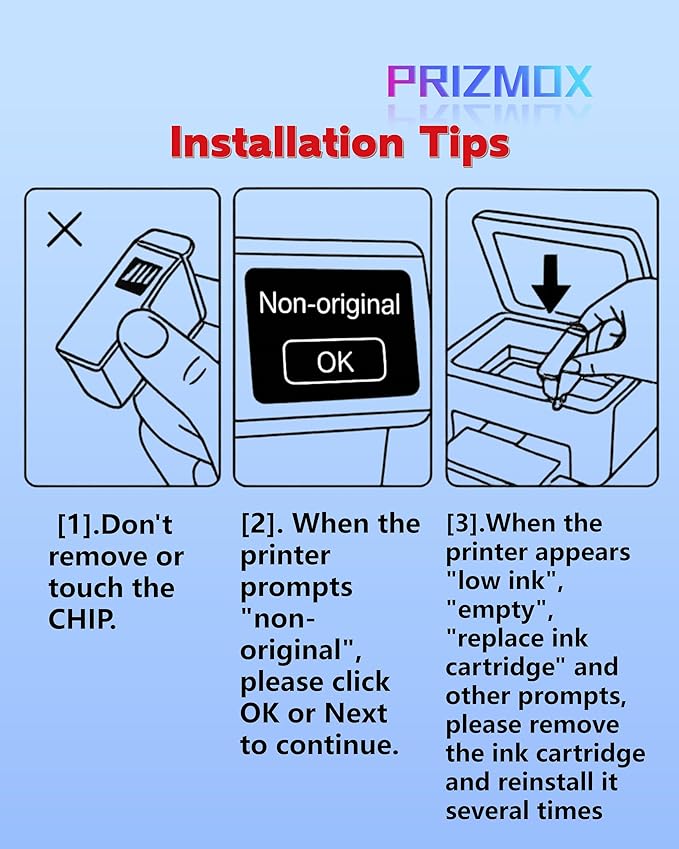 PRIZMOX

Installation Tips

Non-original

OK

[1].Don't remove or touch the CHIP.

[2]. When the printer prompts "non-original", please click OK or Next to continue.

[3].When the printer appears "low ink", "empty", "replace ink cartridge" and other prompts, please remove the ink cartridge and reinstall it several times