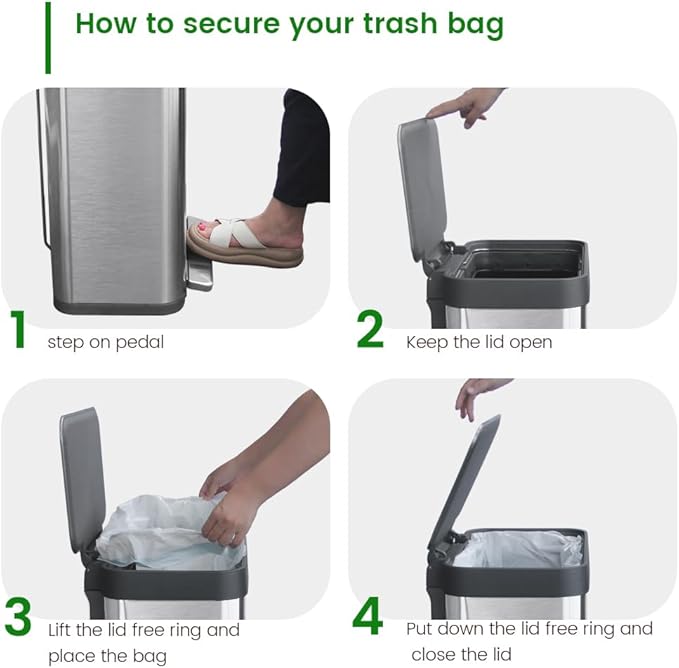 How to secure your trash bag

1 step on pedal

2 Keep the lid open

3 Lift the lid free ring and place the bag

4 Put down the lid free ring and close the lid