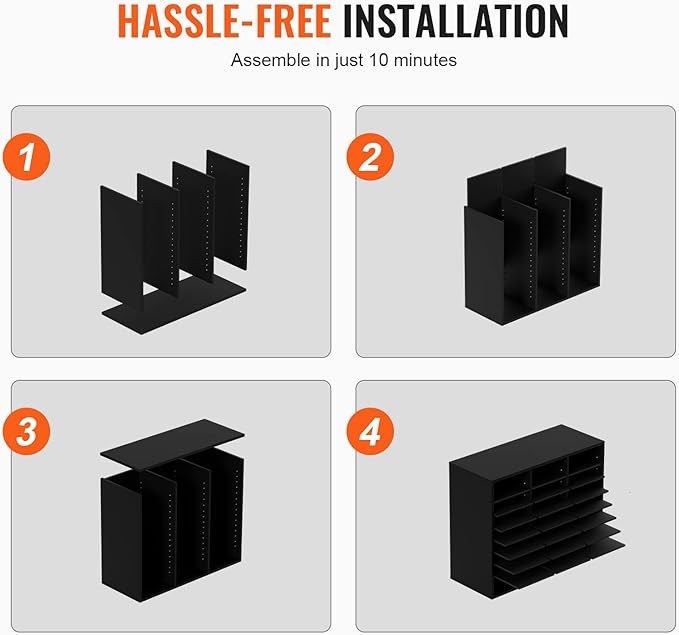 HASSLE-FREE INSTALLATION

Assemble in just 10 minutes

1

2

3

4