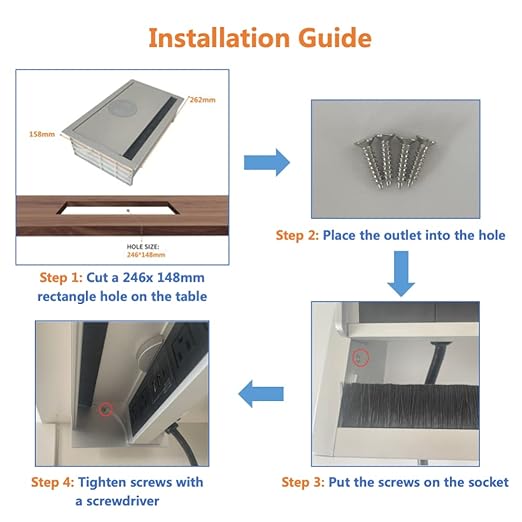 Installation Guide

262mm

158mm

HOLE SIZE:
246*148mm

Step 1: Cut a 246x 148mm rectangle hole on the table

Step 2: Place the outlet into the hole

Step 3: Put the screws on the socket

Step 4: Tighten screws with a screwdriver