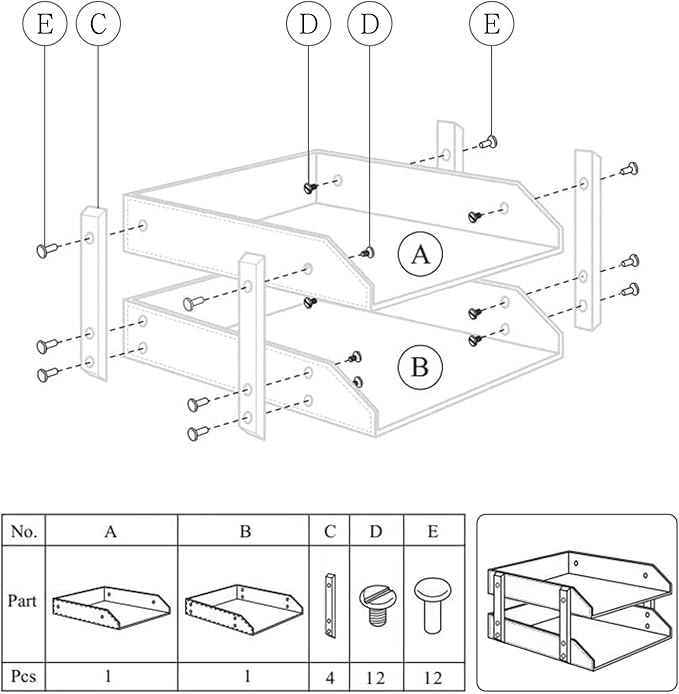 E C D D E

A

B

| No. | A | B | C | D | E |
|---|---|---|---|---|---|
| Part | | | | | |
| Pcs | 1 | 1 | 4 | 12 | 12 |