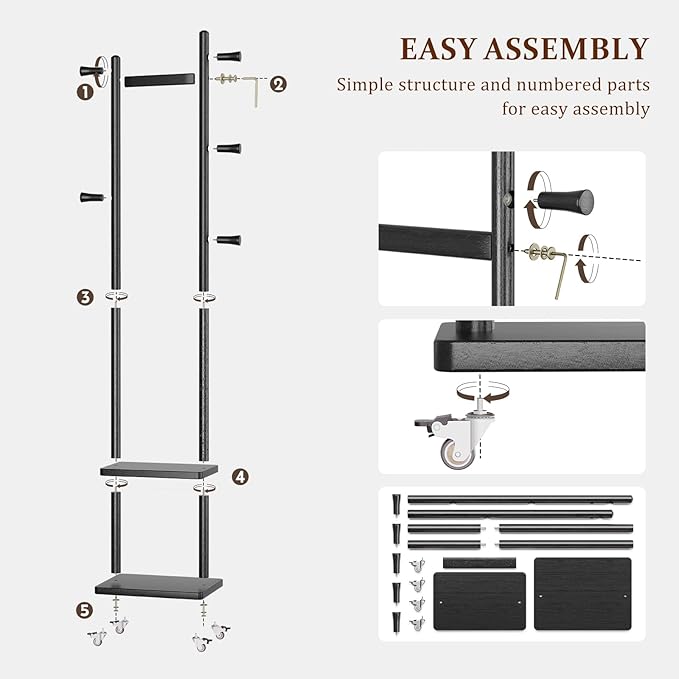 EASY ASSEMBLY
Simple structure and numbered parts for easy assembly

1
2
3
4
5