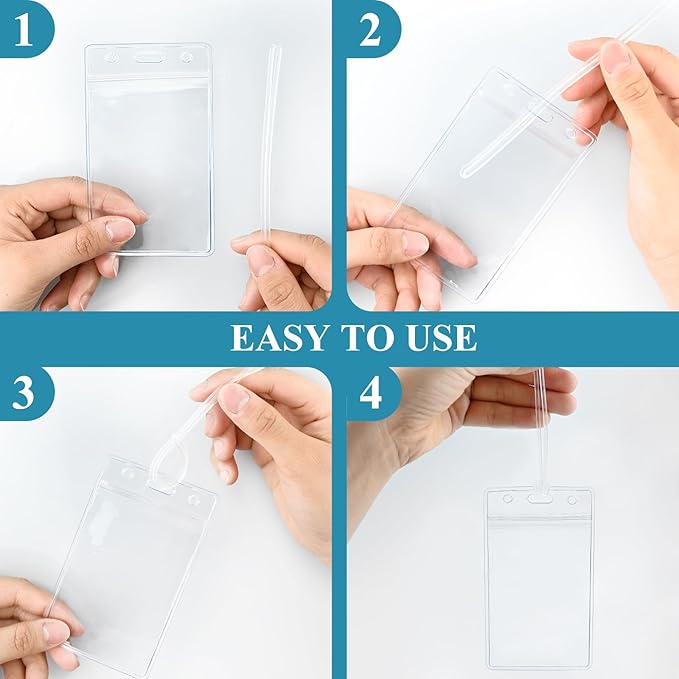 1

2

EASY TO USE

3

4