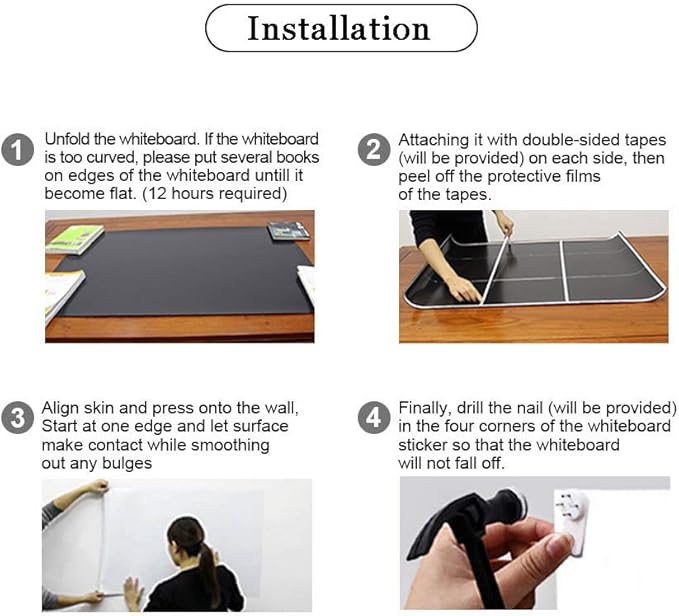 Installation

1 Unfold the whiteboard. If the whiteboard is too curved, please put several books on edges of the whiteboard untill it become flat. (12 hours required)

2 Attaching it with double-sided tapes (will be provided) on each side, then peel off the protective films of the tapes.

3 Align skin and press onto the wall, Start at one edge and let surface make contact while smoothing out any bulges

4 Finally, drill the nail (will be provided) in the four corners of the whiteboard sticker so that the whiteboard will not fall off.