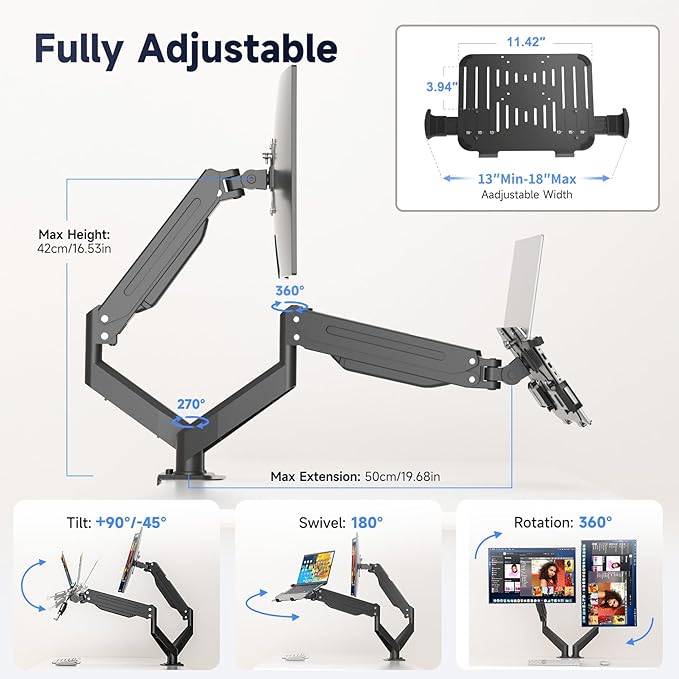 Fully Adjustable

11.42"
3.94"
13"Min-18"Max
Aadjustable Width

Max Height:
42cm/16.53in

360°

270°

Max Extension: 50cm/19.68in

Tilt: +90°/-45°

Swivel: 180°

Rotation: 360°