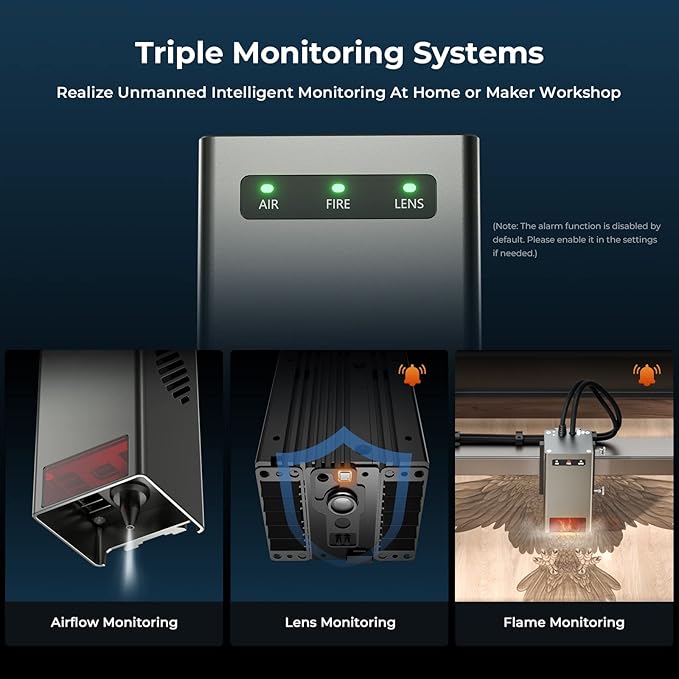 Triple Monitoring Systems

Realize Unmanned Intelligent Monitoring At Home or Maker Workshop

AIR FIRE LENS

(Note: The alarm function is disabled by default. Please enable it in the settings if needed.)

Airflow Monitoring

Lens Monitoring

Flame Monitoring