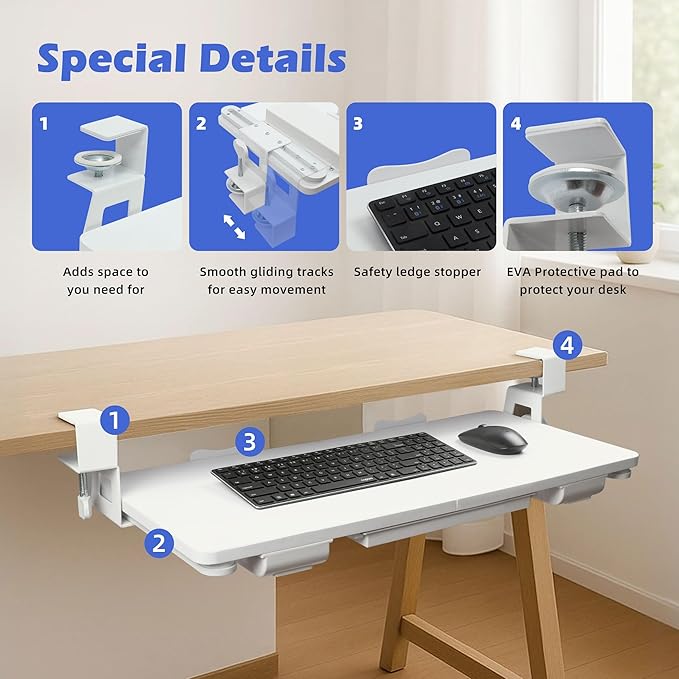 Special Details

1

Adds space to you need for

2

Smooth gliding tracks for easy movement

3

Safety ledge stopper

4

EVA Protective pad to protect your desk

4

1

3

2