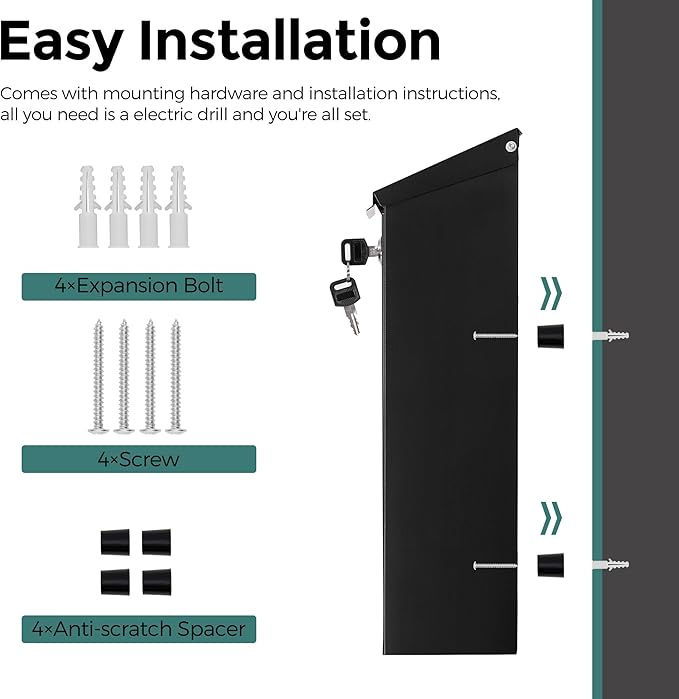 Easy Installation

Comes with mounting hardware and installation instructions, all you need is a electric drill and you're all set.

4×Expansion Bolt

4×Screw

4×Anti-scratch Spacer