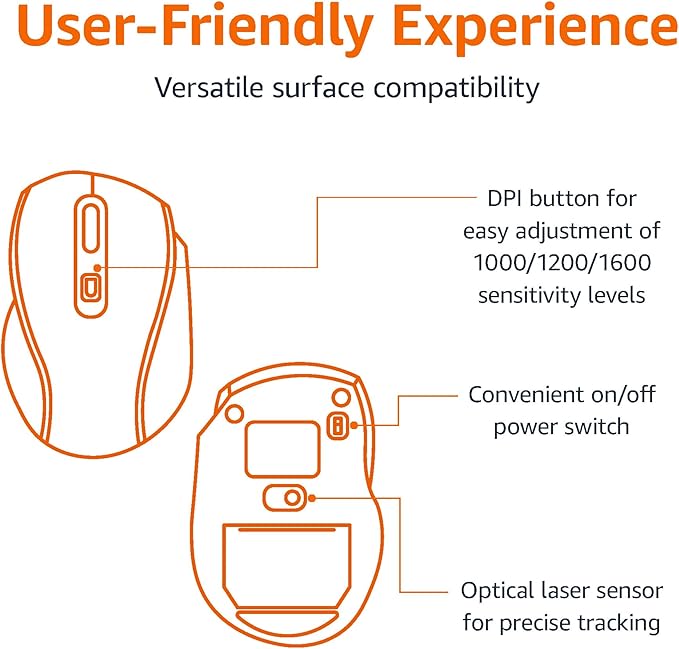 User-Friendly Experience

Versatile surface compatibility

DPI button for easy adjustment of 1000/1200/1600 sensitivity levels

Convenient on/off power switch

Optical laser sensor for precise tracking