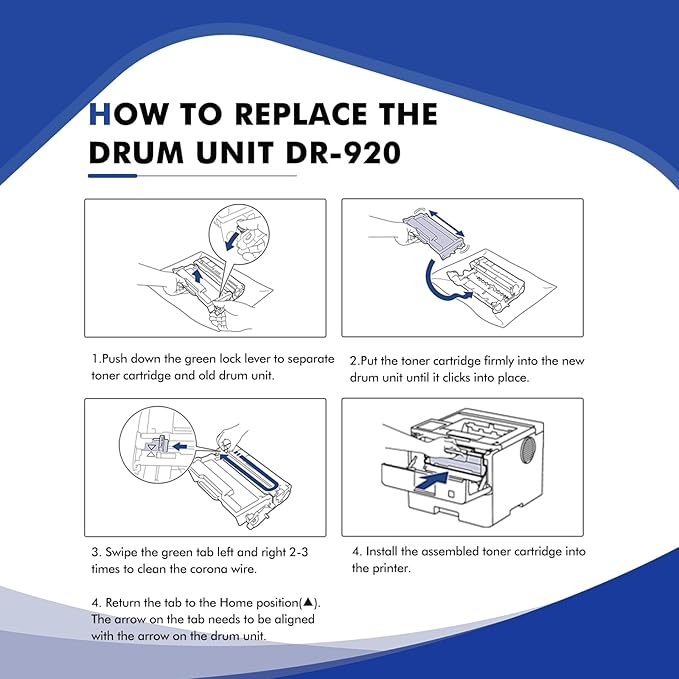 HOW TO REPLACE THE DRUM UNIT DR-920

1.Push down the green lock lever to separate toner cartridge and old drum unit.

2.Put the toner cartridge firmly into the new drum unit until it clicks into place.

3. Swipe the green tab left and right 2-3 times to clean the corona wire.

4. Install the assembled toner cartridge into the printer.

4. Return the tab to the Home position(▲). The arrow on the tab needs to be aligned with the arrow on the drum unit.