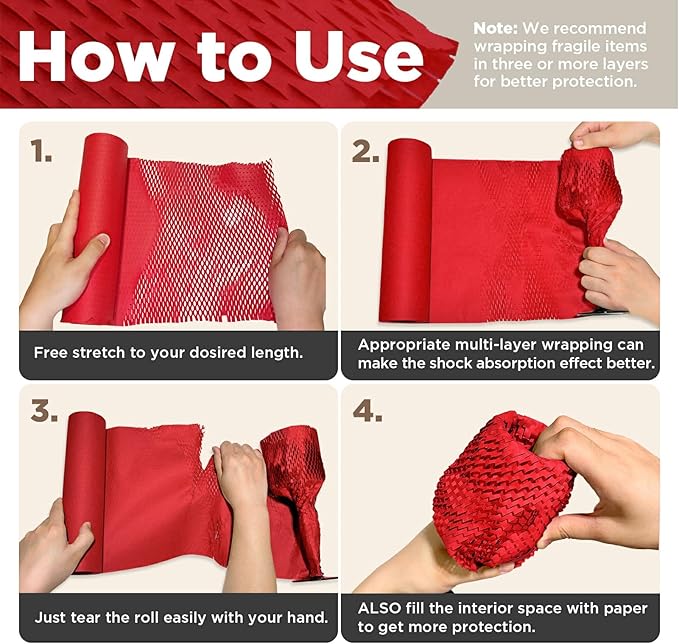 How to Use

Note: We recommend wrapping fragile items in three or more layers for better protection.

1.

Free stretch to your dosired length.

2.

Appropriate multi-layer wrapping can make the shock absorption effect better.

3.

Just tear the roll easily with your hand.

4.

ALSO fill the interior space with paper to get more protection.