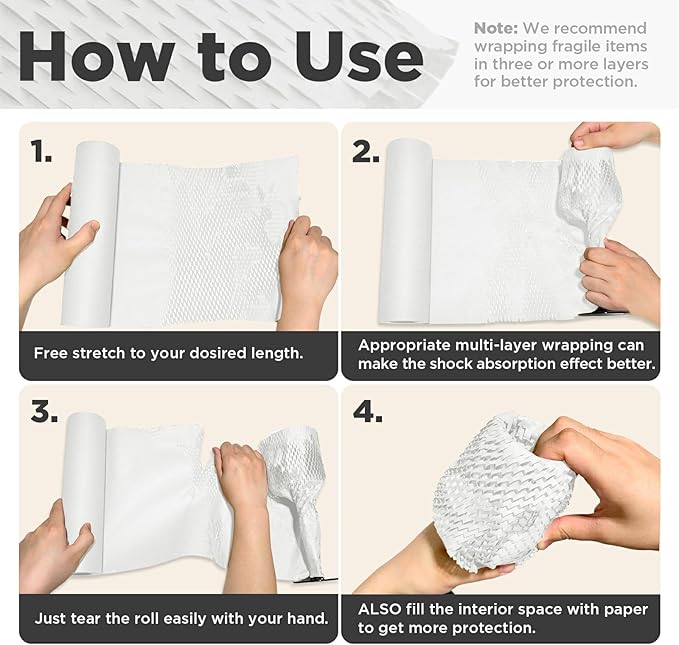 How to Use

Note: We recommend wrapping fragile items in three or more layers for better protection.

1.

Free stretch to your dosired length.

2.

Appropriate multi-layer wrapping can make the shock absorption effect better.

3.

Just tear the roll easily with your hand.

4.

ALSO fill the interior space with paper to get more protection.