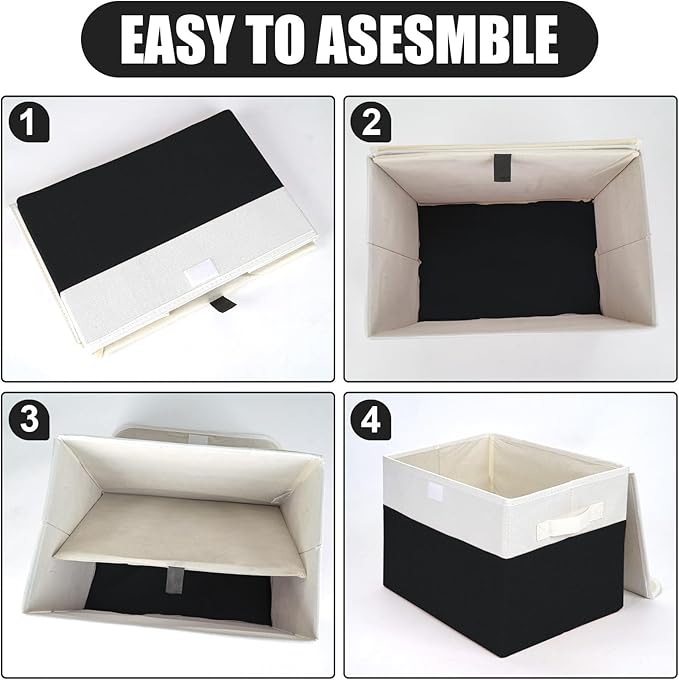 EASY TO ASESMBLE

1

2

3

4