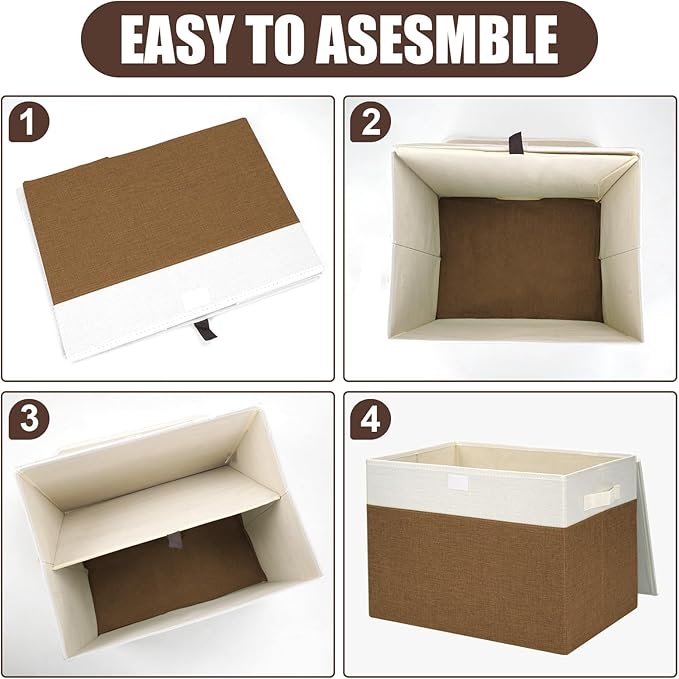 EASY TO ASESMBLE

1

2

3

4