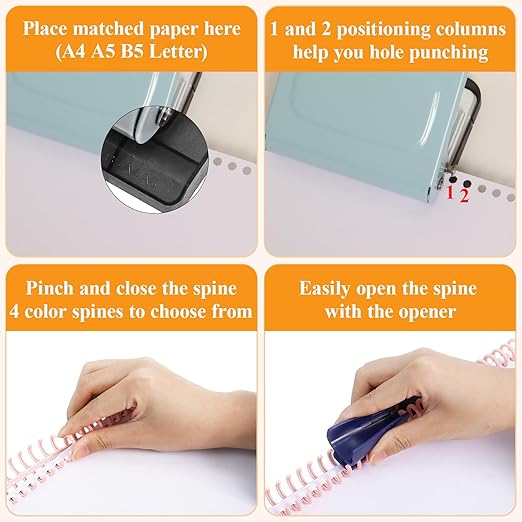 Place matched paper here
(A4 A5 B5 Letter)

1 and 2 positioning columns
help you hole punching

1 2

Pinch and close the spine
4 color spines to choose from

Easily open the spine
with the opener