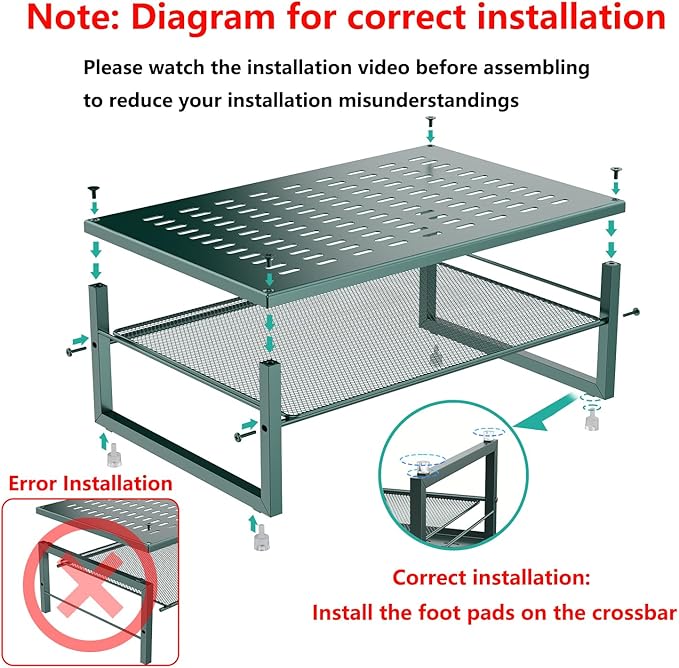 Note: Diagram for correct installation

Please watch the installation video before assembling to reduce your installation misunderstandings

Error Installation

Correct installation:
Install the foot pads on the crossbar