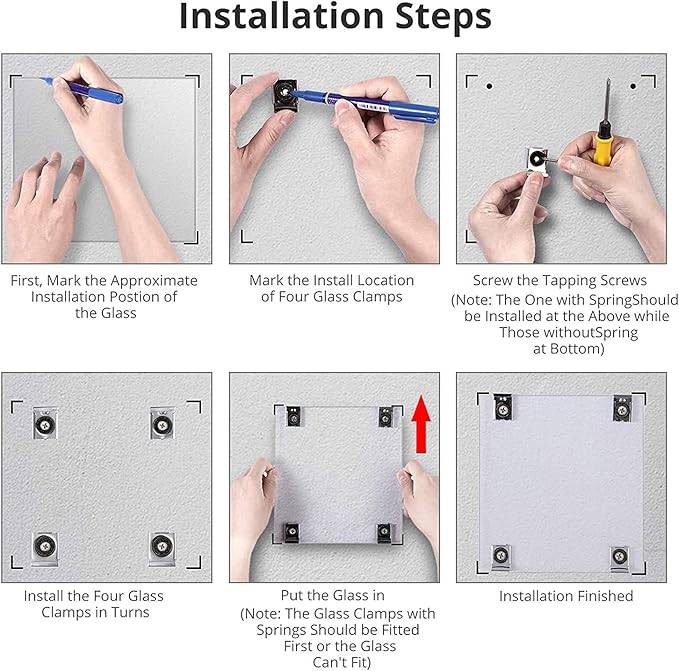 Installation Steps

First, Mark the Approximate Installation Postion of the Glass

Mark the Install Location of Four Glass Clamps

Screw the Tapping Screws
(Note: The One with SpringShould be Installed at the Above while Those withoutSpring at Bottom)

Install the Four Glass Clamps in Turns

Put the Glass in
(Note: The Glass Clamps with Springs Should be Fitted First or the Glass Can't Fit)

Installation Finished