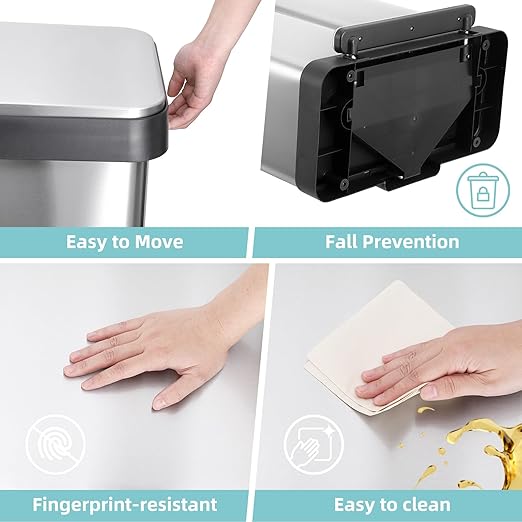 Easy to Move

Fall Prevention

Fingerprint-resistant

Easy to clean