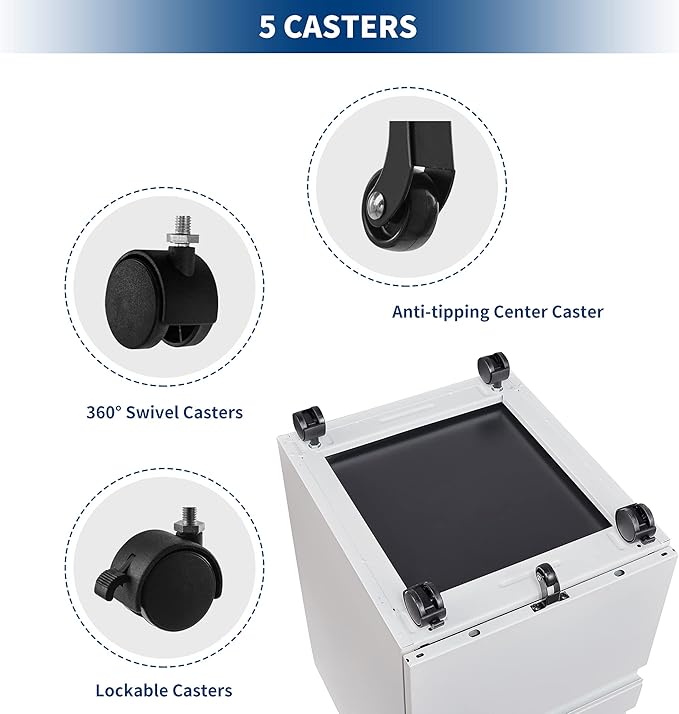 5 CASTERS

Anti-tipping Center Caster

360° Swivel Casters

Lockable Casters