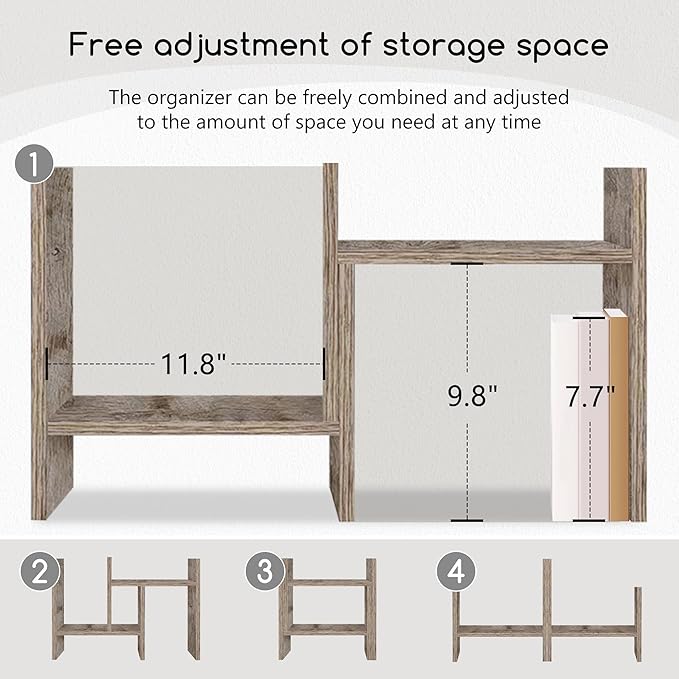 Free adjustment of storage space

The organizer can be freely combined and adjusted to the amount of space you need at any time

1

11.8"

9.8"

7.7"

2

3

4