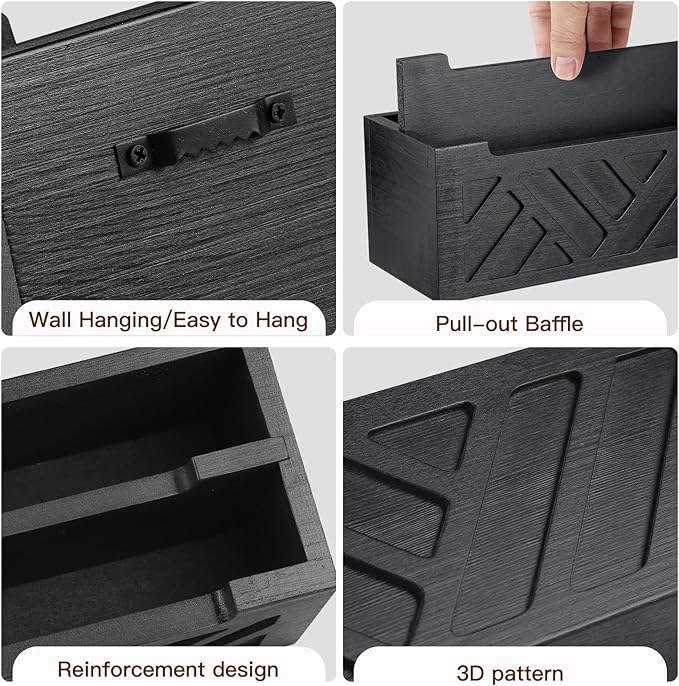 Wall Hanging/Easy to Hang

Pull-out Baffle

Reinforcement design

3D pattern