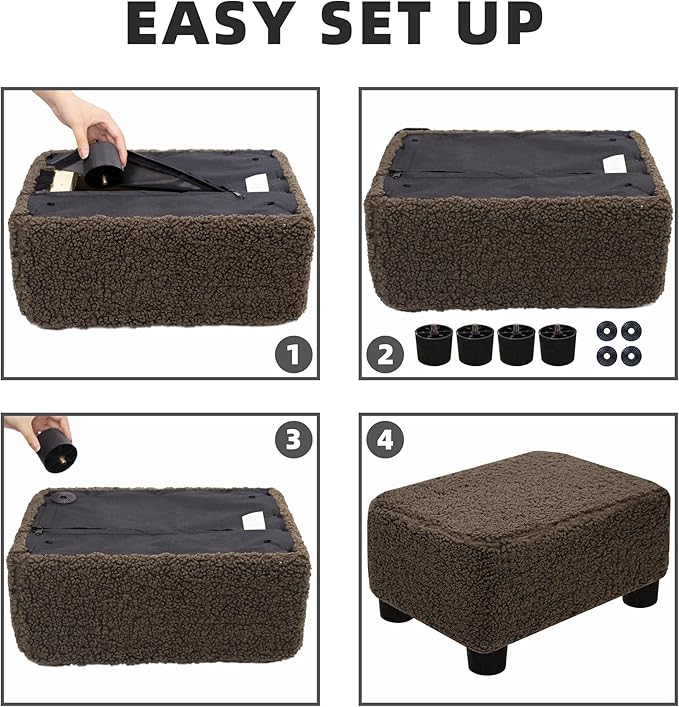 EASY SET UP

1

2

3

4