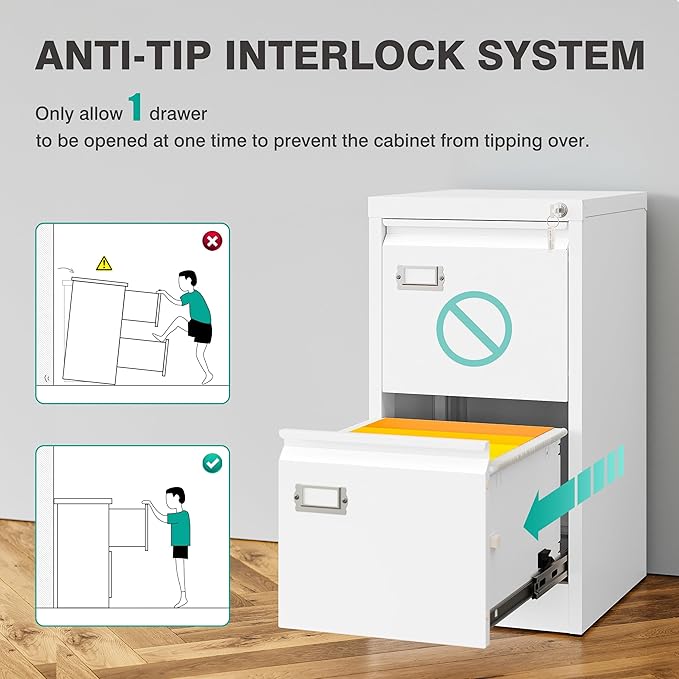 ANTI-TIP INTERLOCK SYSTEM

Only allow 1 drawer to be opened at one time to prevent the cabinet from tipping over.